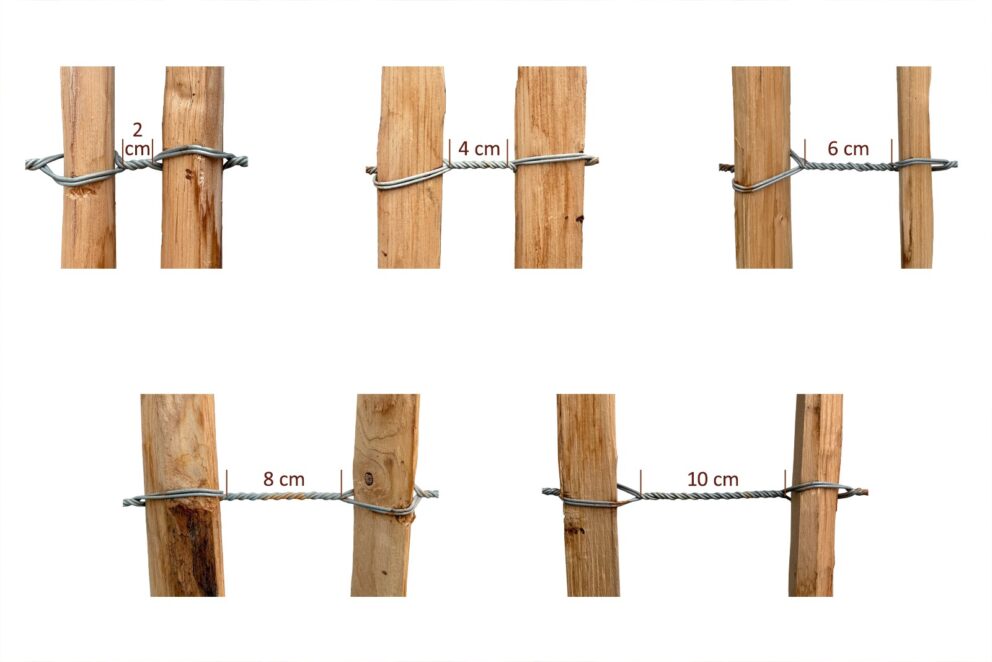 2 cm

4 cm

6 cm

8 cm

10 cm