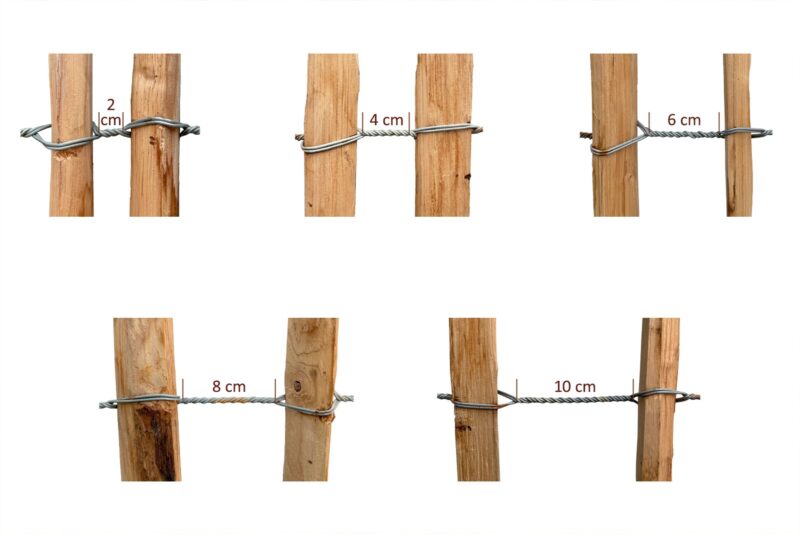 2 cm

4 cm

6 cm

8 cm

10 cm