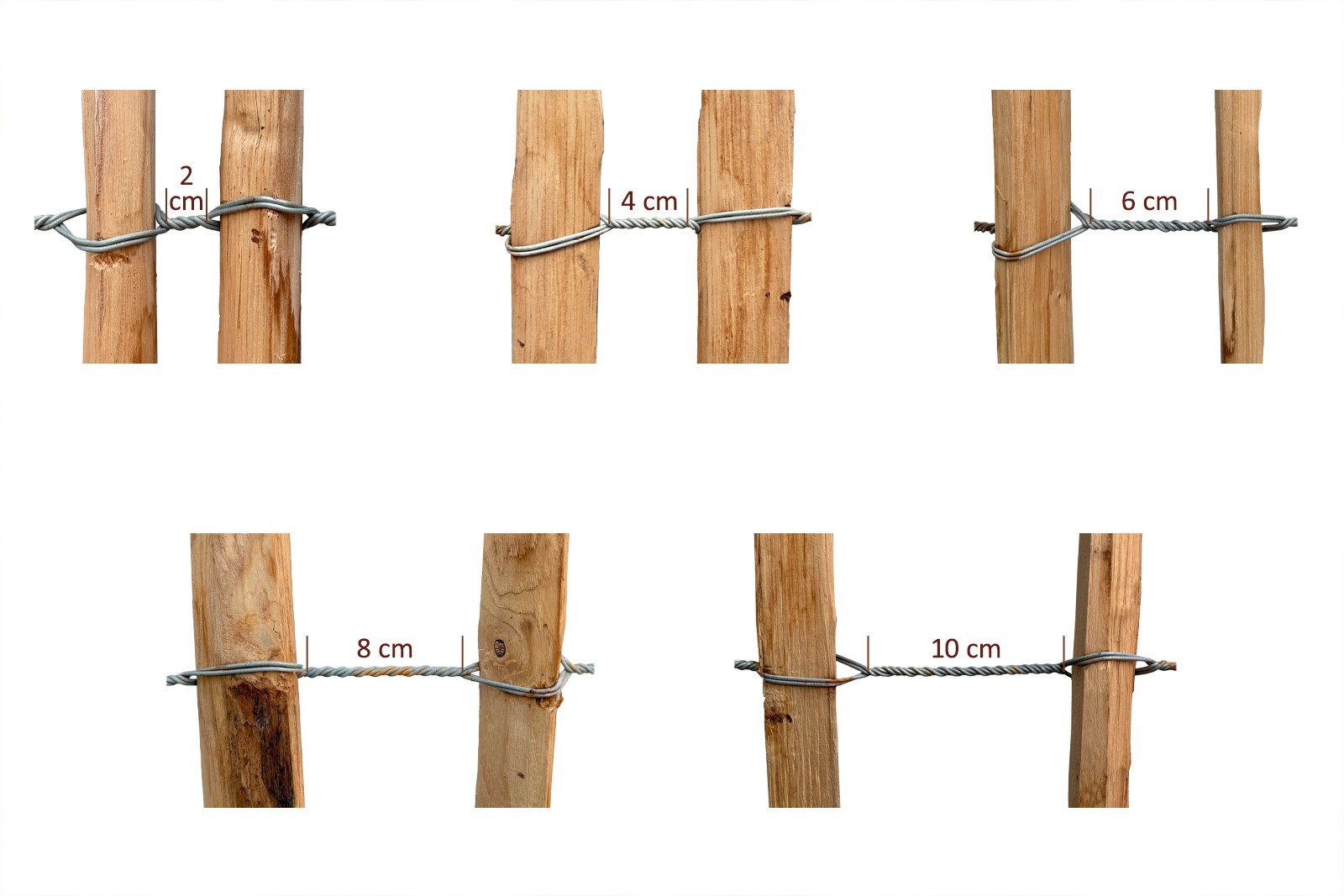 2 cm

4 cm

6 cm

8 cm

10 cm